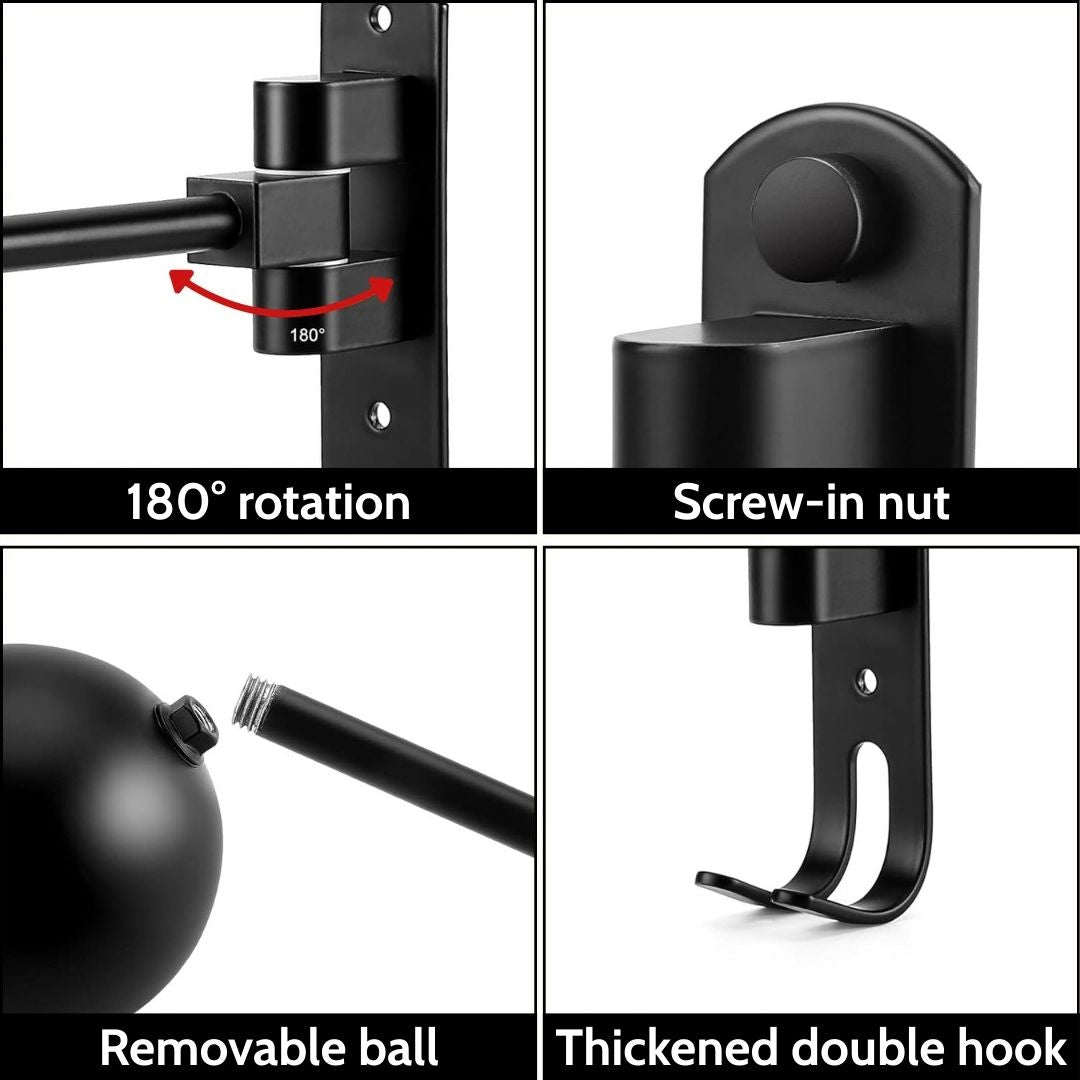 180°

180° rotation

Screw-in nut

Removable ball

Thickened double hook