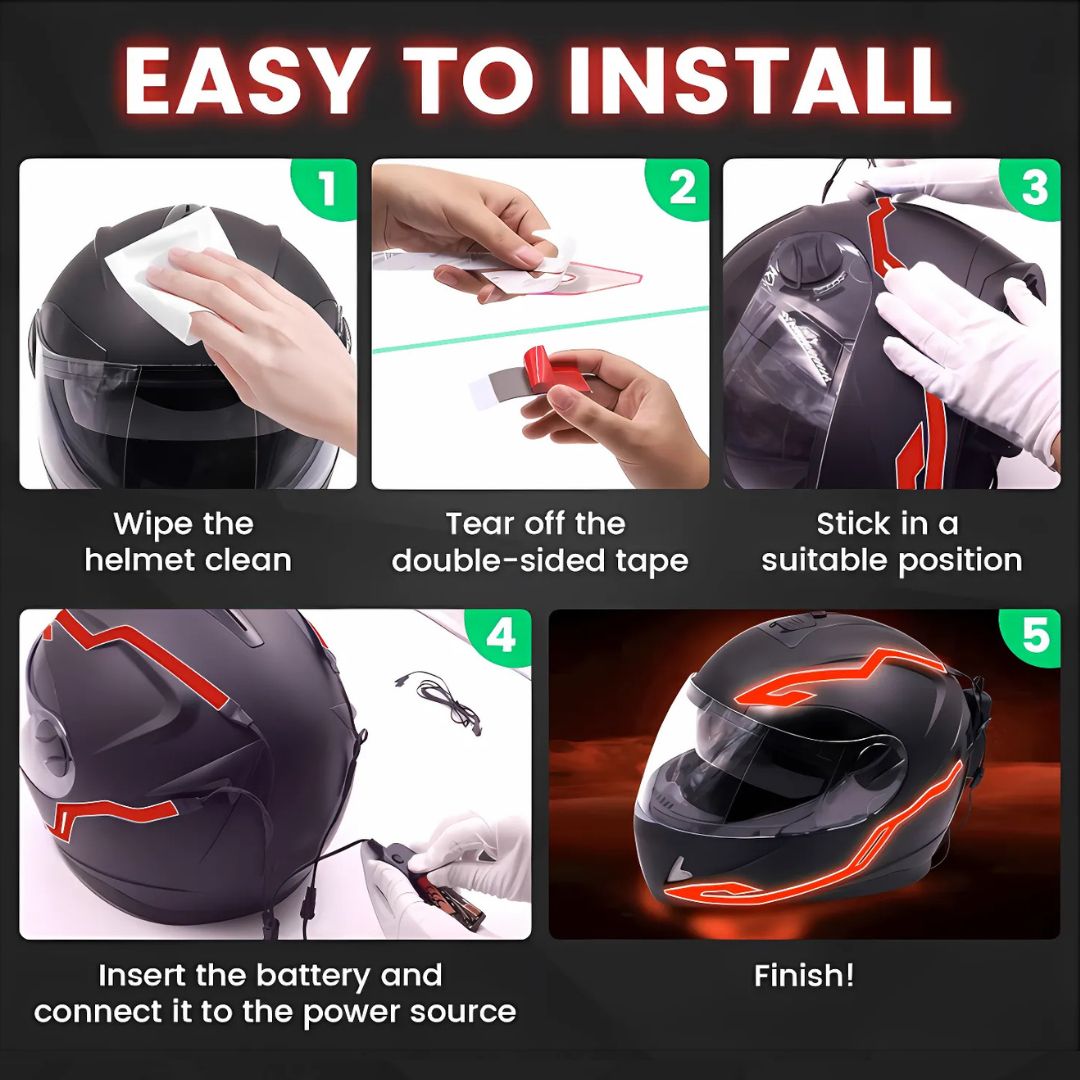 EASY TO INSTALL

1

Wipe the helmet clean

2

Tear off the double-sided tape

3

Stick in a suitable position

4

Insert the battery and connect it to the power source

5

Finish!